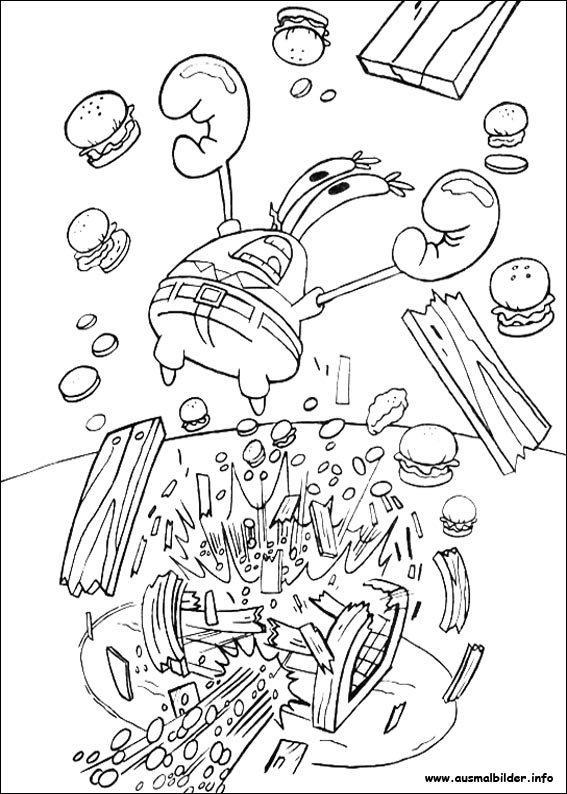 www.ausmalbilder.info