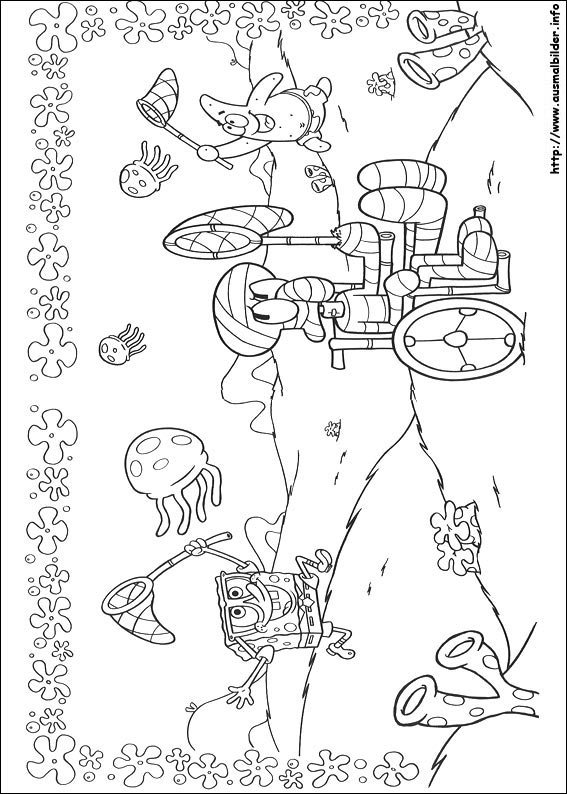 http://www.ausmalbilder.info