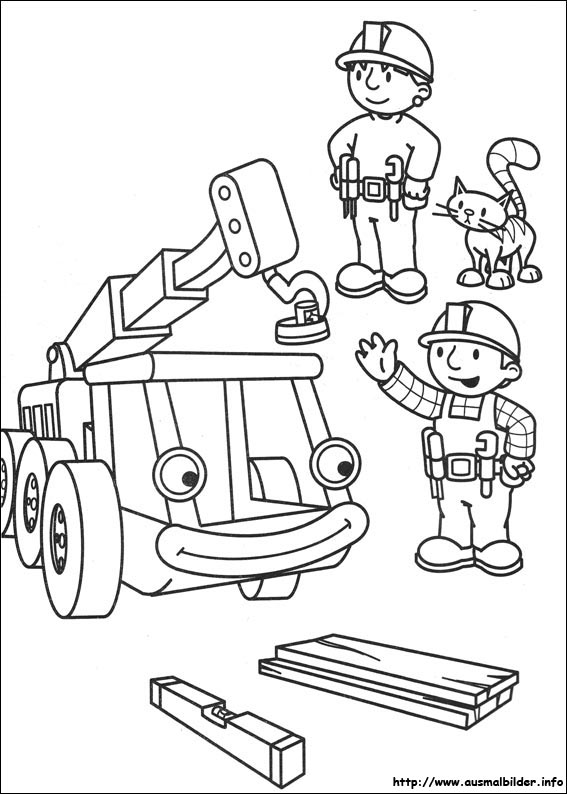 http://www.ausmalbilder.info