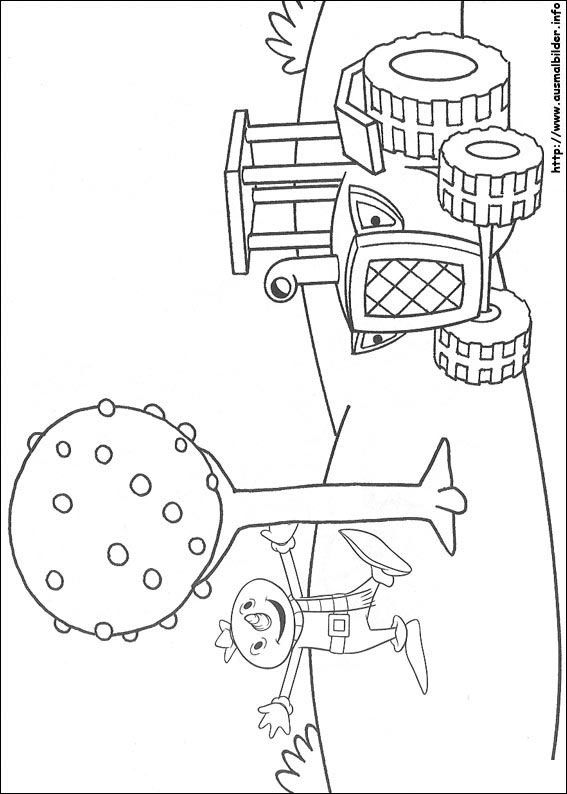 http://www.ausmalbilder.info