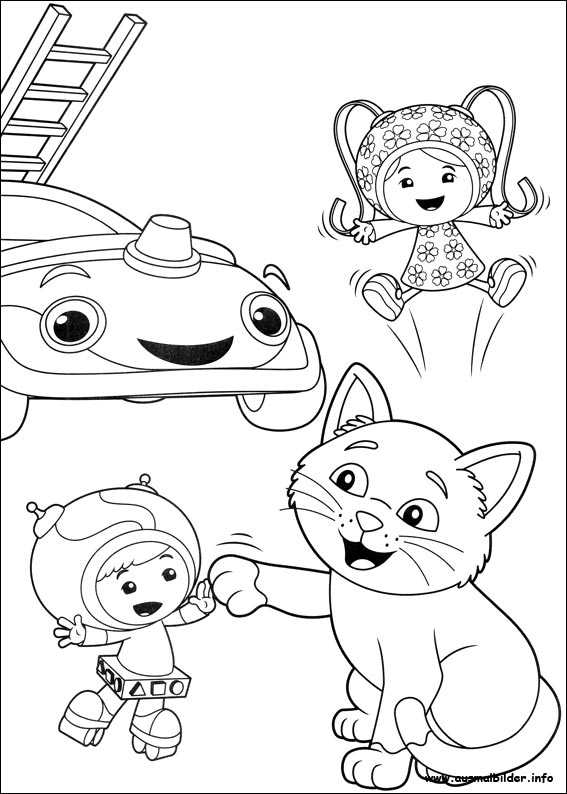 www.ausmalbilder.info