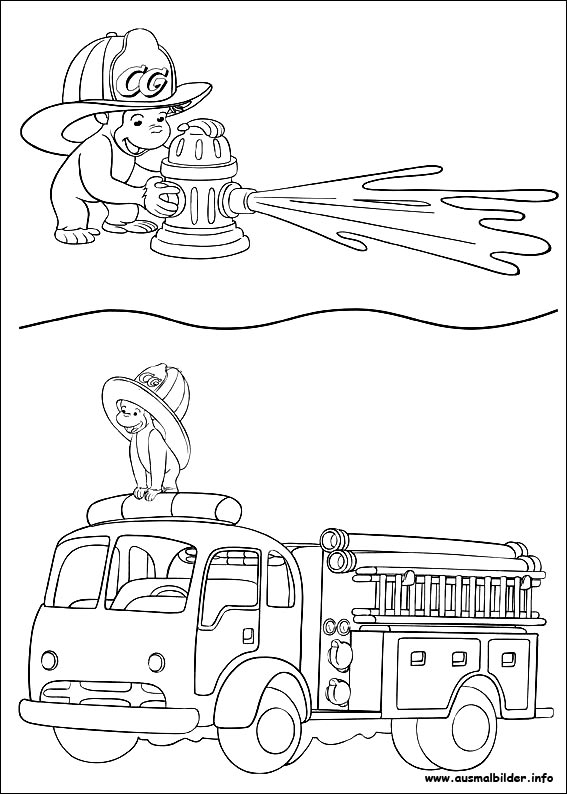 CG

CG

www.ausmalbilder.info